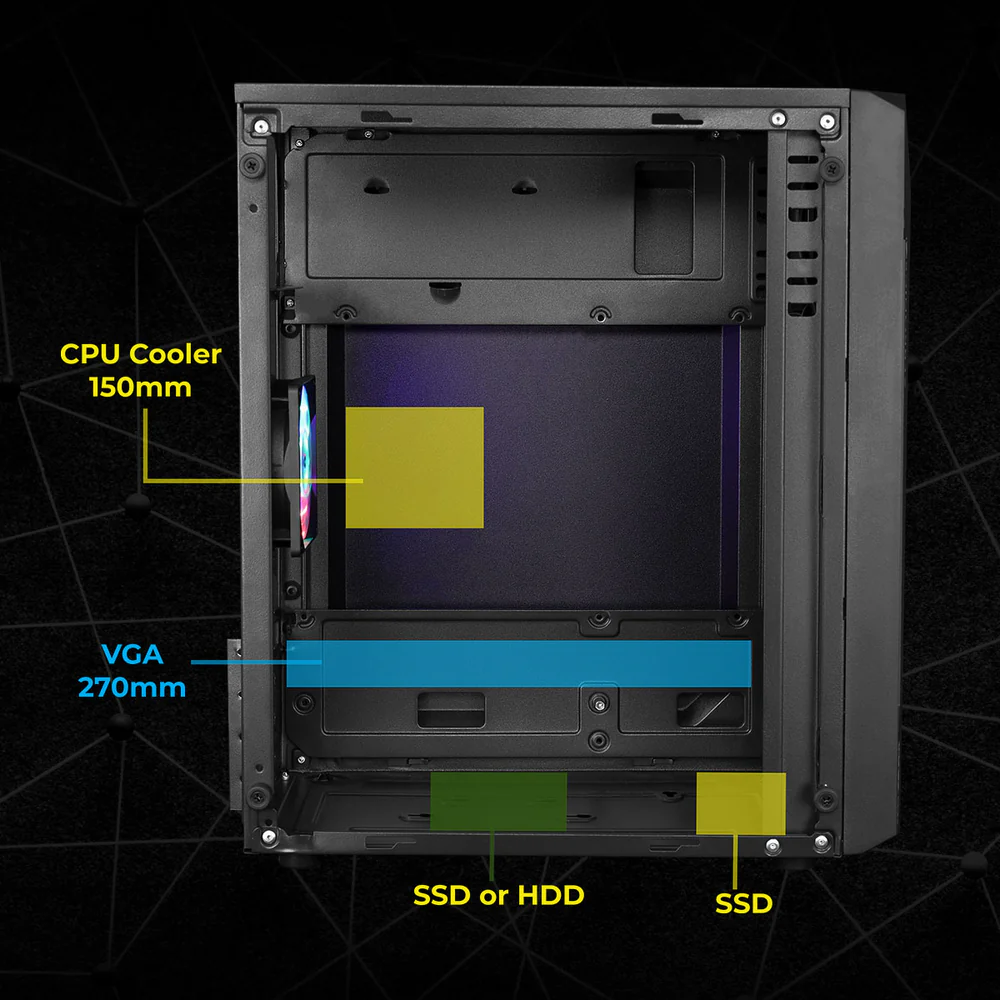 CPU Cooler
150mm

VGA
270mm

SSD or HDD

SSD